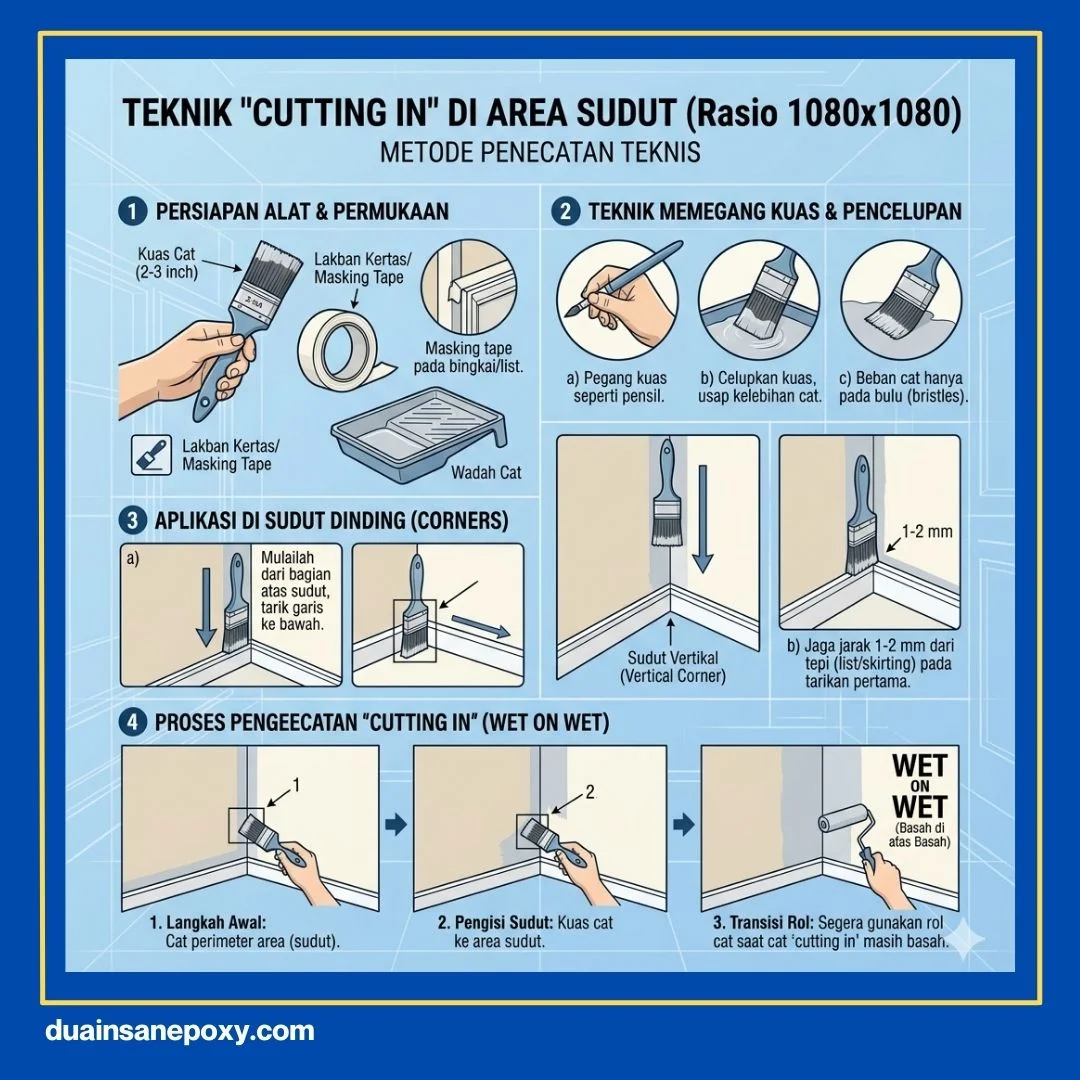 TEKNIK "CUTTING IN" DI AREA SUDUT (Rasio 1080x1080)
METODE PENECATAN TEKNIS

1 PERSIAPAN ALAT & PERMUKAAN

Kuas Cat (2-3 inch)

Lakban Kertas/ Masking Tape

Masking tape pada bingkai/list.

Lakban Kertas/ Masking Tape

Wadah Cat

2 TEKNIK MEMEGANG KUAS & PENCELUPAN

a) Pegang kuas seperti pensil.

b) Celupkan kuas, usap kelebihan cat.

c) Beban cat hanya pada bulu (bristles).

3 APLIKASI DI SUDUT DINDING (CORNERS)

a)

Mulailah dari bagian atas sudut, tarik garis ke bawah.

Sudut Vertikal (Vertical Corner)

1-2 mm

b) Jaga jarak 1-2 mm dari tepi (list/skirting) pada tarikan pertama.

4 PROSES PENGEECATAN "CUTTING IN" (WET ON WET)

1

2

WET ON WET (Basah di atas Basah)

1. Langkah Awal: Cat perimeter area (sudut).

2. Pengisi Sudut: Kuas cat ke area sudut.

3. Transisi Rol: Segera gunakan rol cat saat cat 'cutting in' masih basah.

duainsanepoxy.com